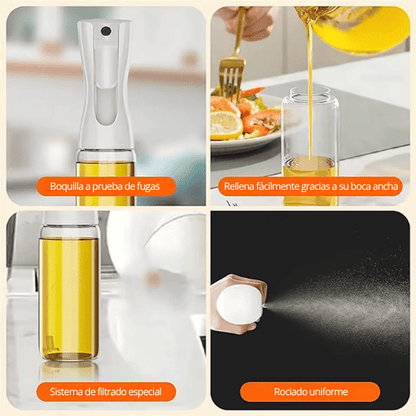 Boquilla a prueba de fugas

Rellena fácilmente gracias a su boca ancha

Sistema de filtrado especial

Rociado uniforme