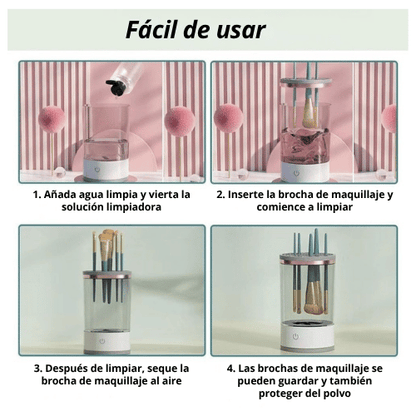 Fácil de usar

1. Añada agua limpia y vierta la solución limpiadora

2. Inserte la brocha de maquillaje y comience a limpiar

3. Después de limpiar, seque la brocha de maquillaje al aire

4. Las brochas de maquillaje se pueden guardar y también proteger del polvo