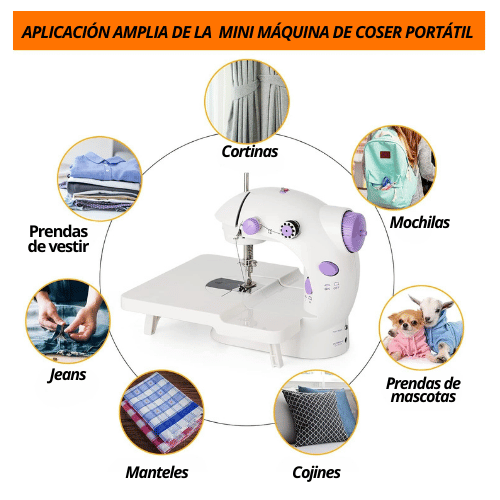 APLICACIÓN AMPLIA DE LA MINI MÁQUINA DE COSER PORTÁTIL

Cortinas

Prendas de vestir

Mochilas

Jeans

Prendas de mascotas

Manteles

Cojines