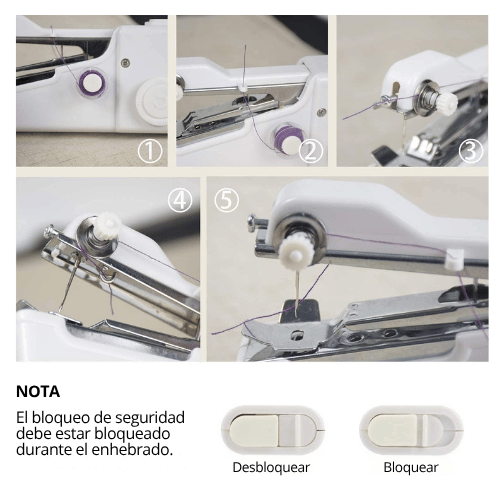 ①

②

③

④

⑤

NOTA

El bloqueo de seguridad debe estar bloqueado durante el enhebrado.

Desbloquear

Bloquear