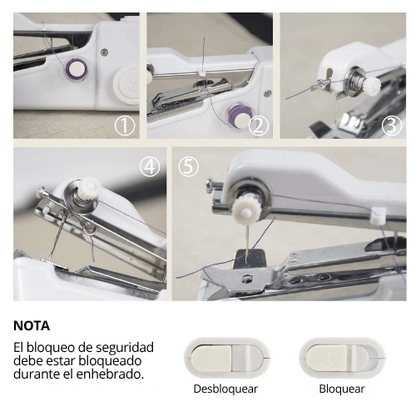 ①

②

③

④

⑤

NOTA

El bloqueo de seguridad debe estar bloqueado durante el enhebrado.

Desbloquear

Bloquear