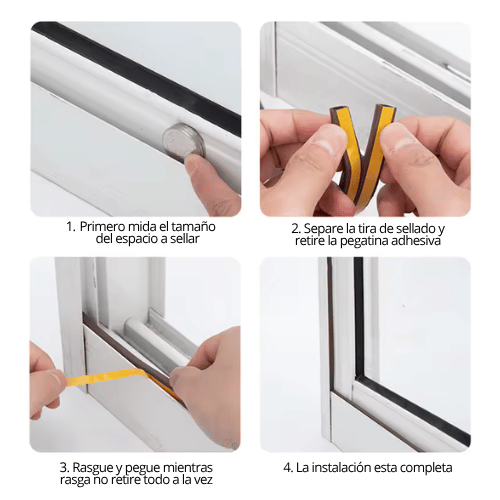 1. Primero mida el tamaño del espacio a sellar

2. Separe la tira de sellado y retire la pegatina adhesiva

3. Rasgue y pegue mientras rasga no retire todo a la vez

4. La instalación esta completa