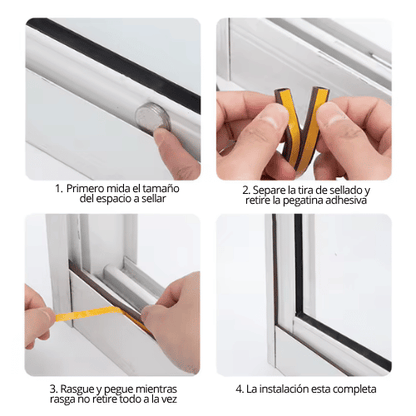 1. Primero mida el tamaño del espacio a sellar

2. Separe la tira de sellado y retire la pegatina adhesiva

3. Rasgue y pegue mientras rasga no retire todo a la vez

4. La instalación esta completa